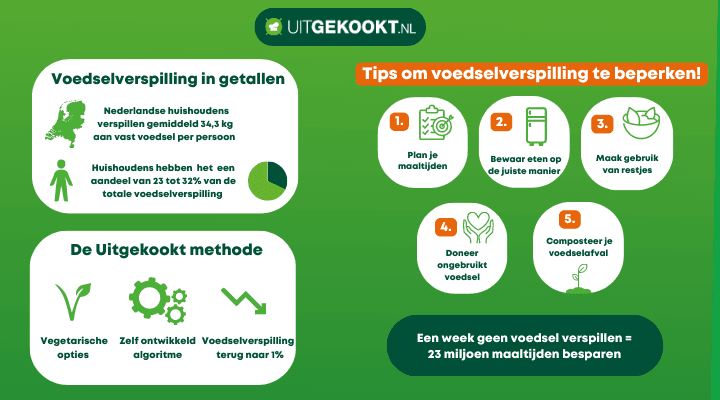 UITGEKOOKT.NL

Voedselverspilling in getallen

Nederlandse huishoudens verspillen gemiddeld 34,3 kg aan vast voedsel per persoon

Huishoudens hebben het een aandeel van 23 tot 32% van de totale voedselverspilling

De Uitgekookt methode

Vegetarische opties

Zelf ontwikkeld algoritme

Voedselverspilling terug naar 1%

Tips om voedselverspilling te beperken!

1. Plan je maaltijden

2. Bewaar eten op de juiste manier

3. Maak gebruik van restjes

4. Doneer ongebruikt voedsel

5. Composteer je voedselafval

Een week geen voedsel verspillen = 23 miljoen maaltijden besparen