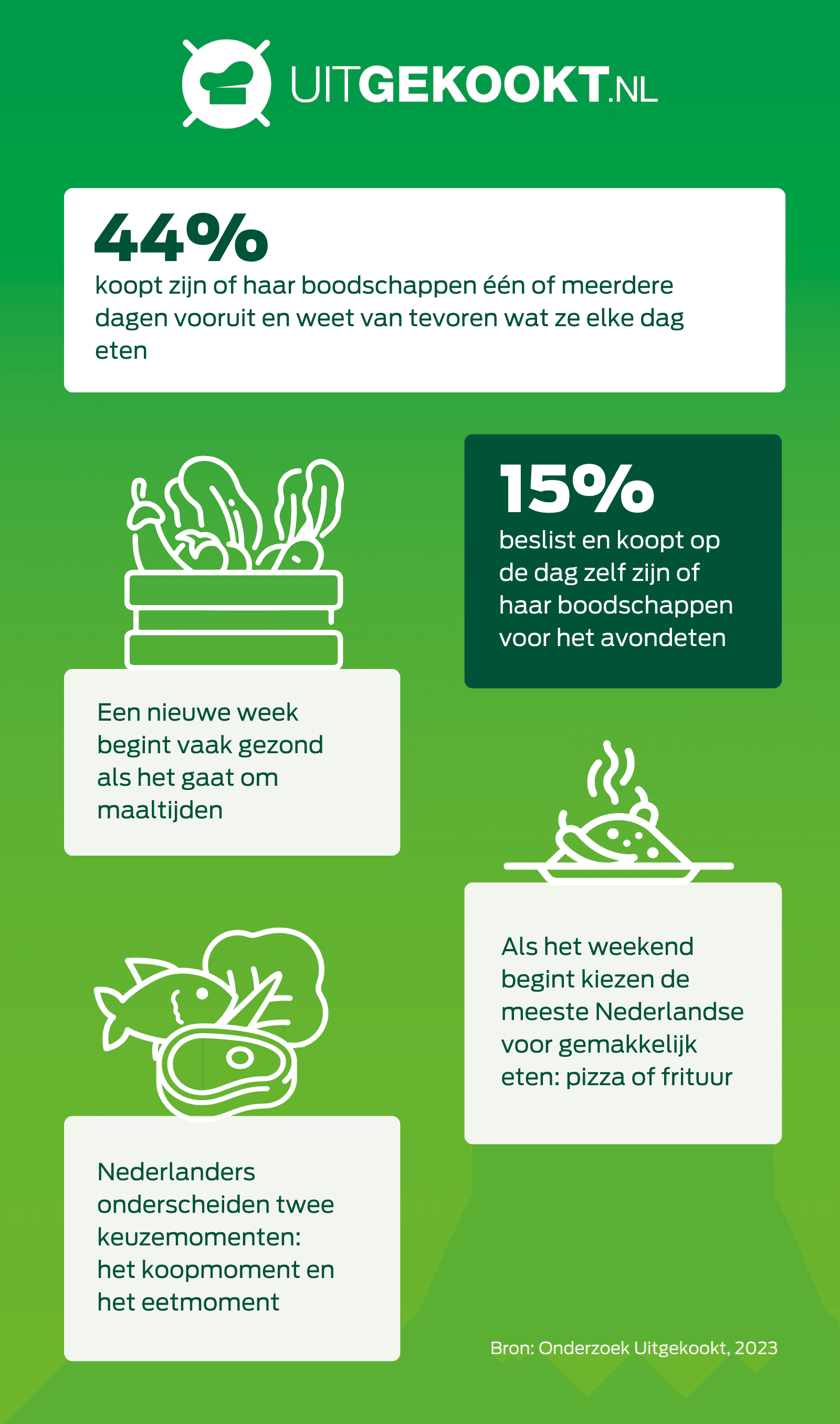 UITGEKOOKT.NL

44%
koopt zijn of haar boodschappen één of meerdere dagen vooruit en weet van tevoren wat ze elke dag eten

15%
beslist en koopt op de dag zelf zijn of haar boodschappen voor het avondeten

Een nieuwe week begint vaak gezond als het gaat om maaltijden

Als het weekend begint kiezen de meeste Nederlandse voor gemakkelijk eten: pizza of frituur

Nederlanders onderscheiden twee keuzemomenten: het koopmoment en het eetmoment

Bron: Onderzoek Uitgekookt, 2023